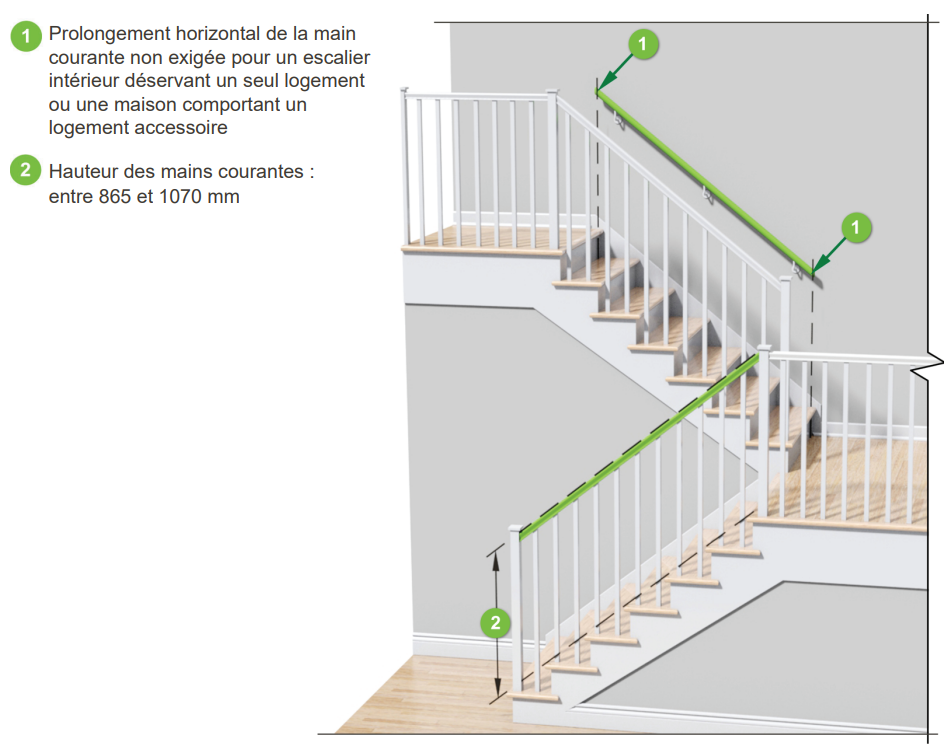 1 Prolongement horizontal de la main courante non exigée pour un escalier intérieur déservant un seul logement ou une maison comportant un logement accessoire

2 Hauteur des mains courantes : entre 865 et 1070 mm

1

1

2